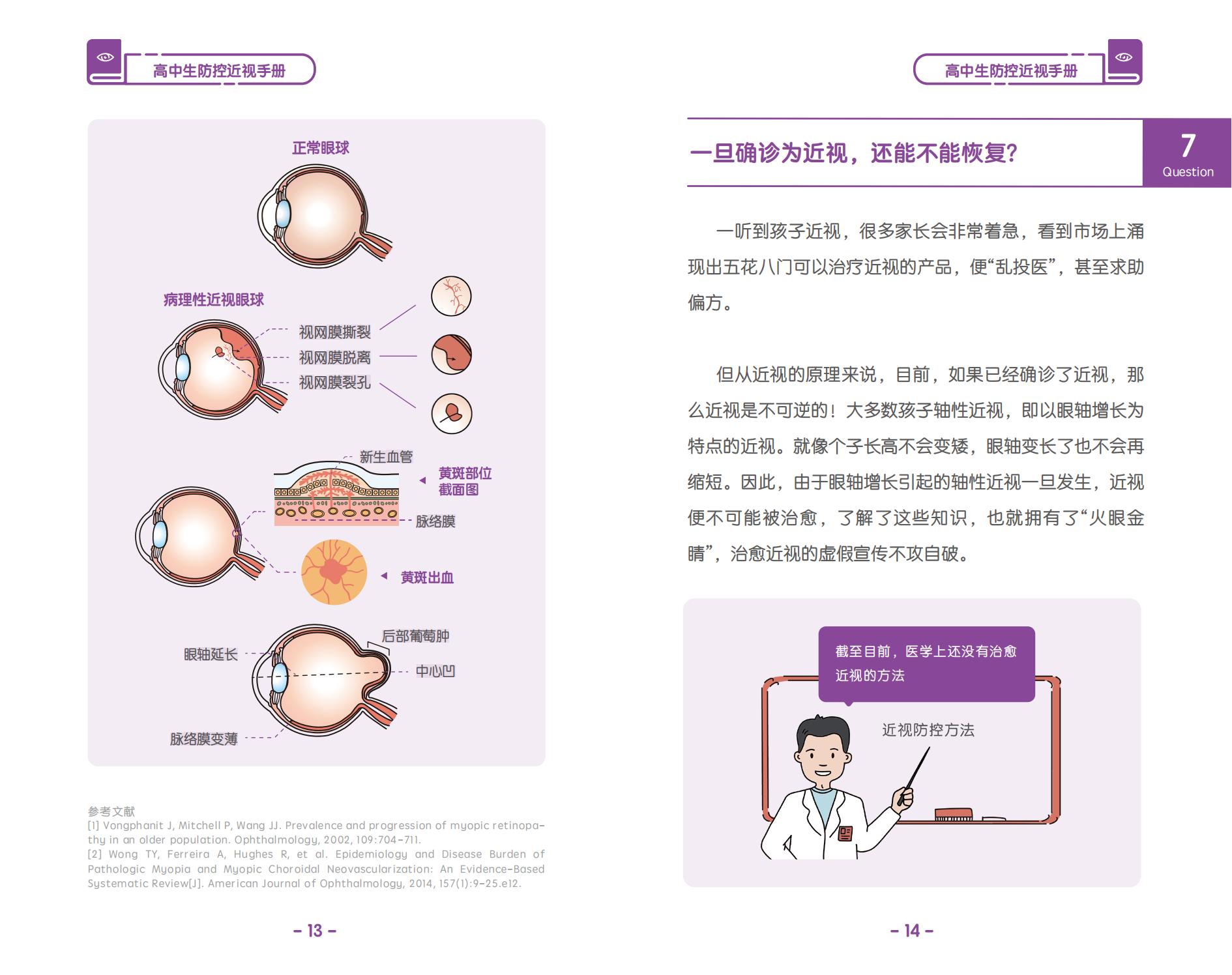 高中生防控近视手册

正常眼球

病理性近视眼球

视网膜撕裂

视网膜脱离

视网膜裂孔

新生血管

黄斑部位截面图

脉络膜

黄斑出血

后部葡萄肿

眼轴延长

中心凹

脉络膜变薄

参考文献
[1] Vongphanit J, Mitchell P, Wang JJ. Prevalence and progression of myopic retinopathy in an older population. Ophthalmology, 2002, 109:704-711.
[2] Wong TY, Ferreira A, Hughes R, et al. Epidemiology and Disease Burden of Pathologic Myopia and Myopic Choroidal Neovascularization: An Evidence-Based Systematic Review[J]. American Journal of Ophthalmology, 2014, 157(1):9-25.e12.

- 13 -

高中生防控近视手册

一旦确诊为近视，还能不能恢复?

7
Question

一听到孩子近视，很多家长会非常着急，看到市场上涌现出五花八门可以治疗近视的产品，便“乱投医”，甚至求助偏方。

但从近视的原理来说，目前，如果已经确诊了近视，那么近视是不可逆的！大多数孩子轴性近视，即以眼轴增长为特点的近视。就像个子长高不会变矮，眼轴变长了也不会再缩短。因此，由于眼轴增长引起的轴性近视一旦发生，近视便不可能被治愈，了解了这些知识，也就拥有了“火眼金睛”，治愈近视的虚假宣传不攻自破。

截至目前，医学上还没有治愈近视的方法

近视防控方法

- 14 -